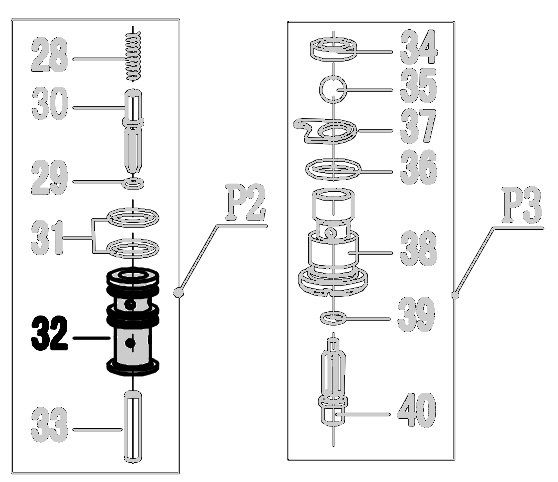 28
30
29
31
32
33
P2
34
35
37
36
38
39
40
P3